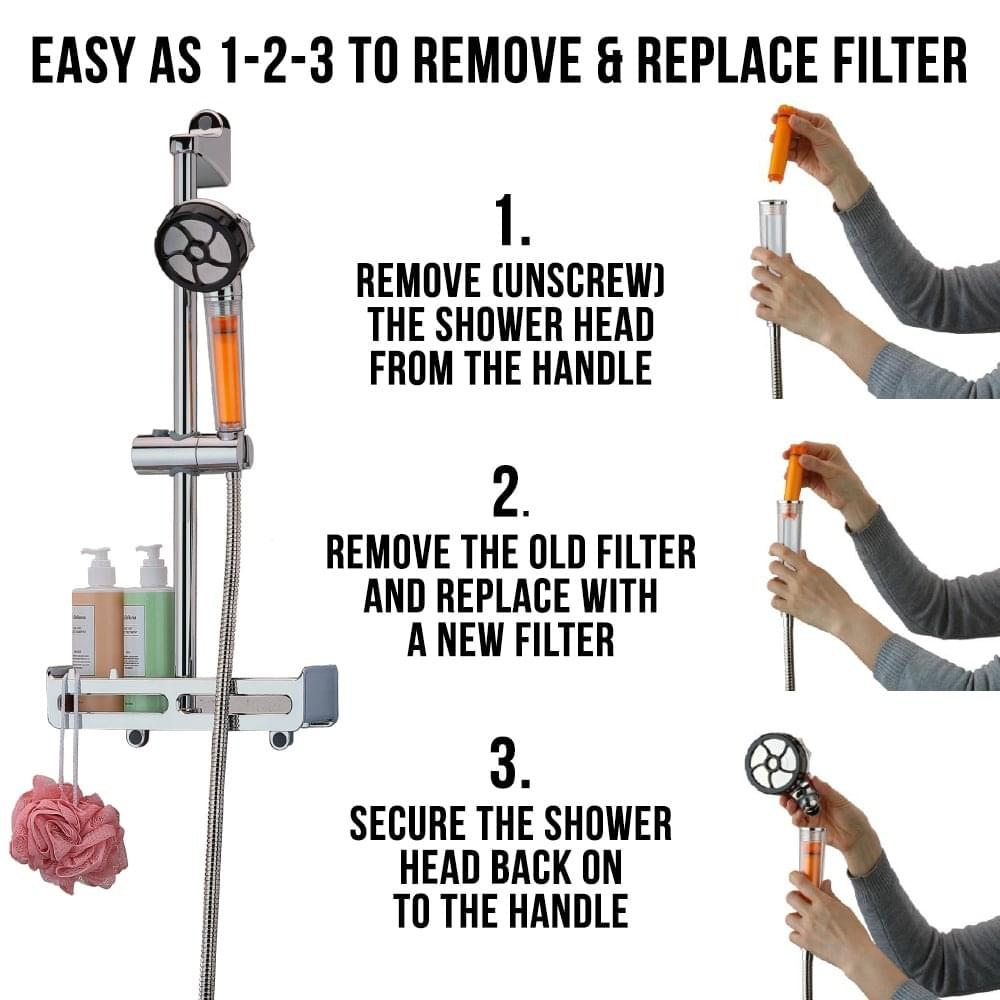 EASY AS 1-2-3 TO REMOVE & REPLACE FILTER

1.
REMOVE (UNSCREW) THE SHOWER HEAD FROM THE HANDLE

2.
REMOVE THE OLD FILTER AND REPLACE WITH A NEW FILTER

3.
SECURE THE SHOWER HEAD BACK ON TO THE HANDLE